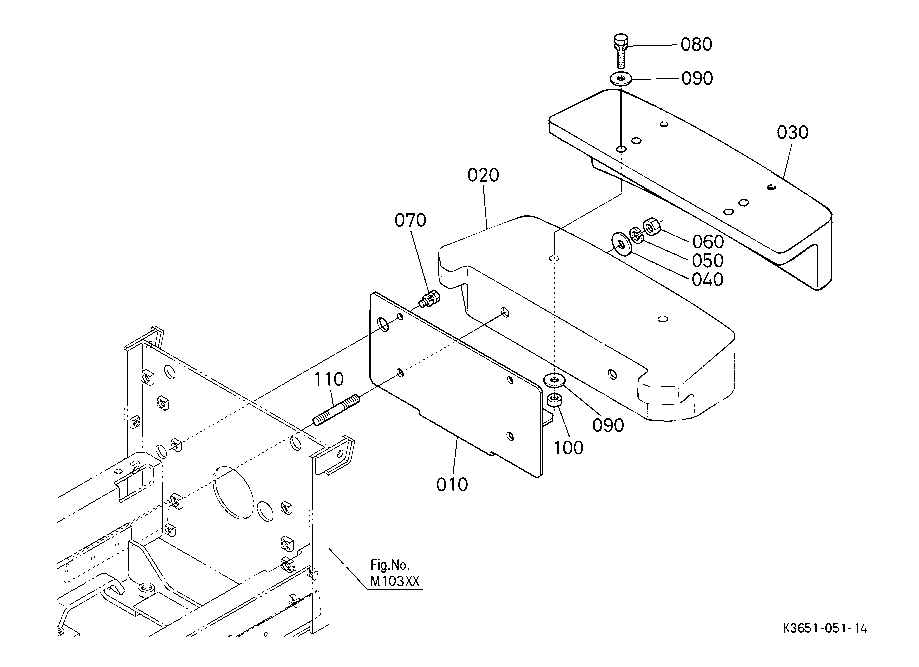 080
090
030
020
070
060
050
040
110
090
100
010
Fig.No.
M103XX
K3651-051-14